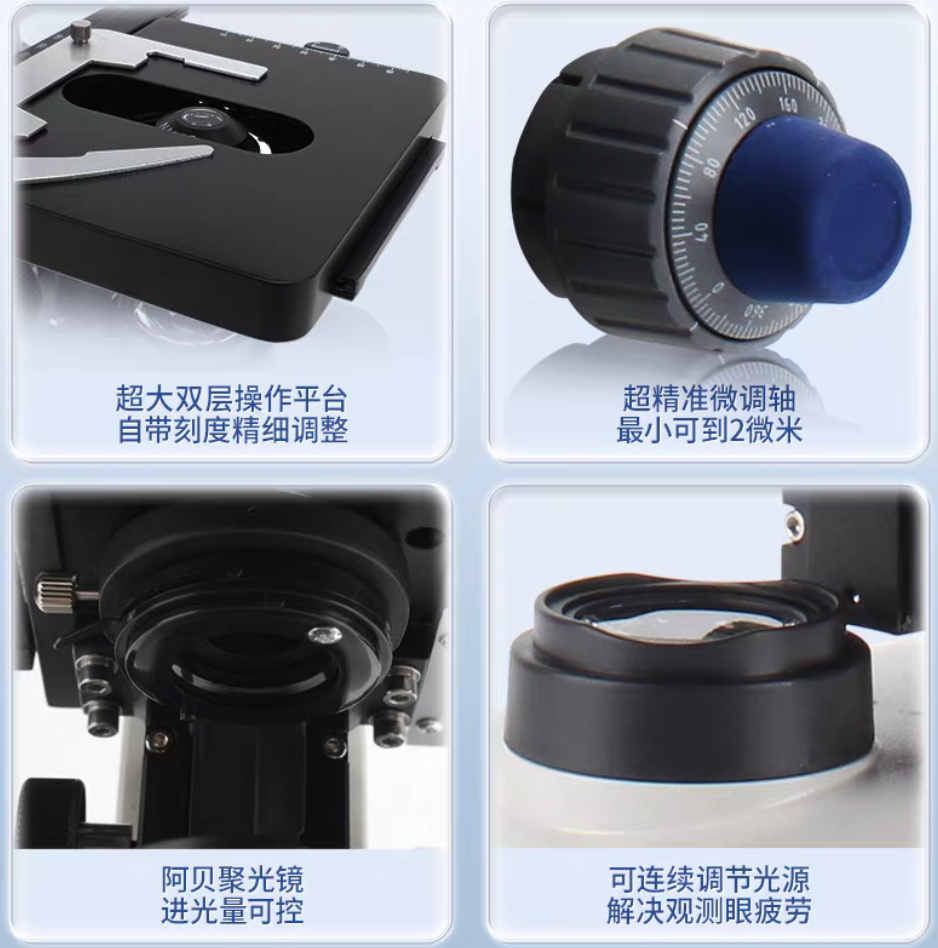 160
120
80
40
0
360

超大双层操作平台
自带刻度精细调整

超精准微调轴
最小可到2微米

阿贝聚光镜
进光量可控

可连续调节光源
解决观测眼疲劳